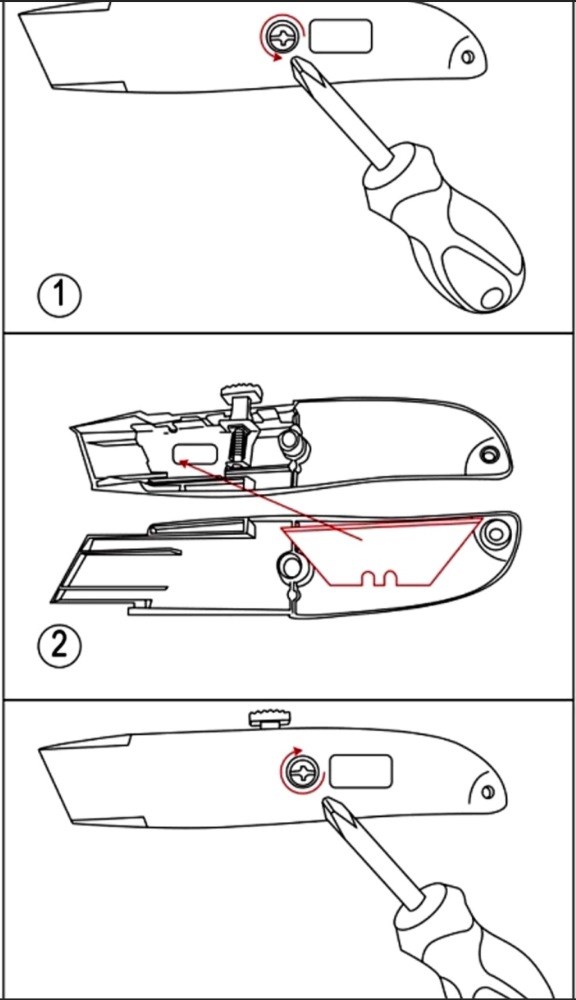 ①

②